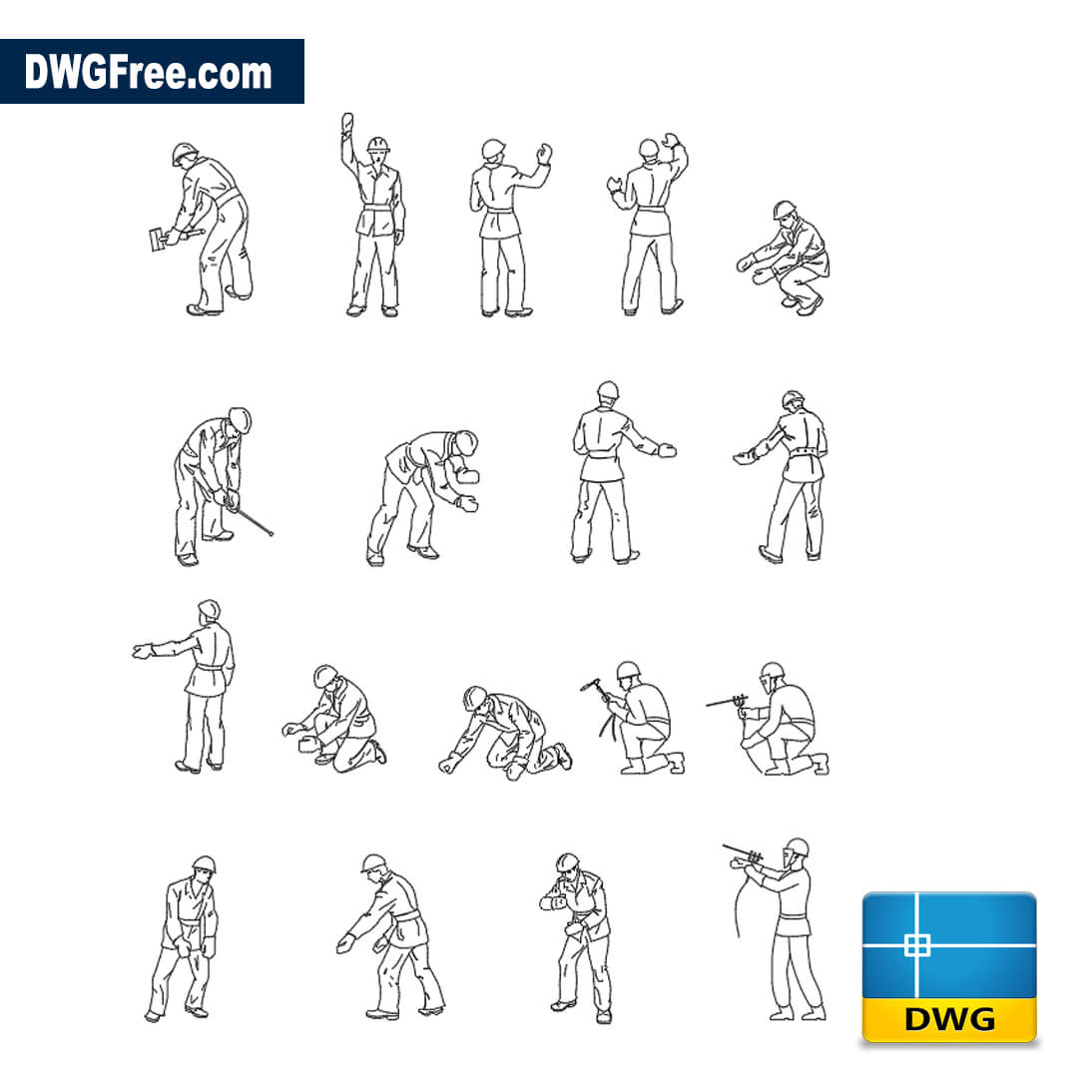 DWGFree.com

DWG